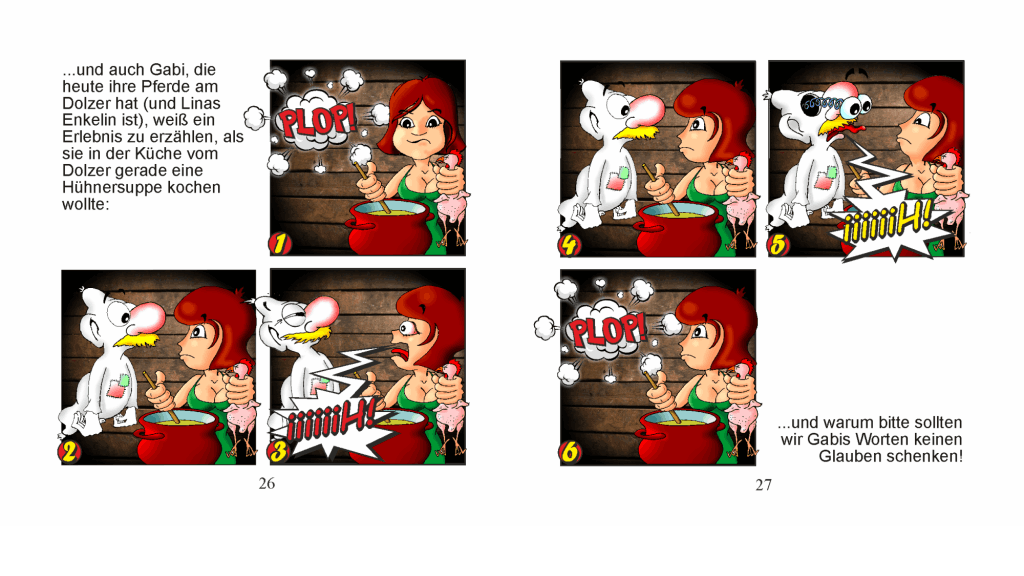 ...und auch Gabi, die heute ihre Pferde am Dolzer hat (und Linas Enkelin ist), weiß ein Erlebnis zu erzählen, als sie in der Küche vom Dolzer gerade eine Hühnersuppe kochen wollte:

PLOP!

1

2

iiiiiiH!

3

26

4

iiiiiiH!

5

PLOP!

6

...und warum bitte sollten wir Gabis Worten keinen Glauben schenken!

27